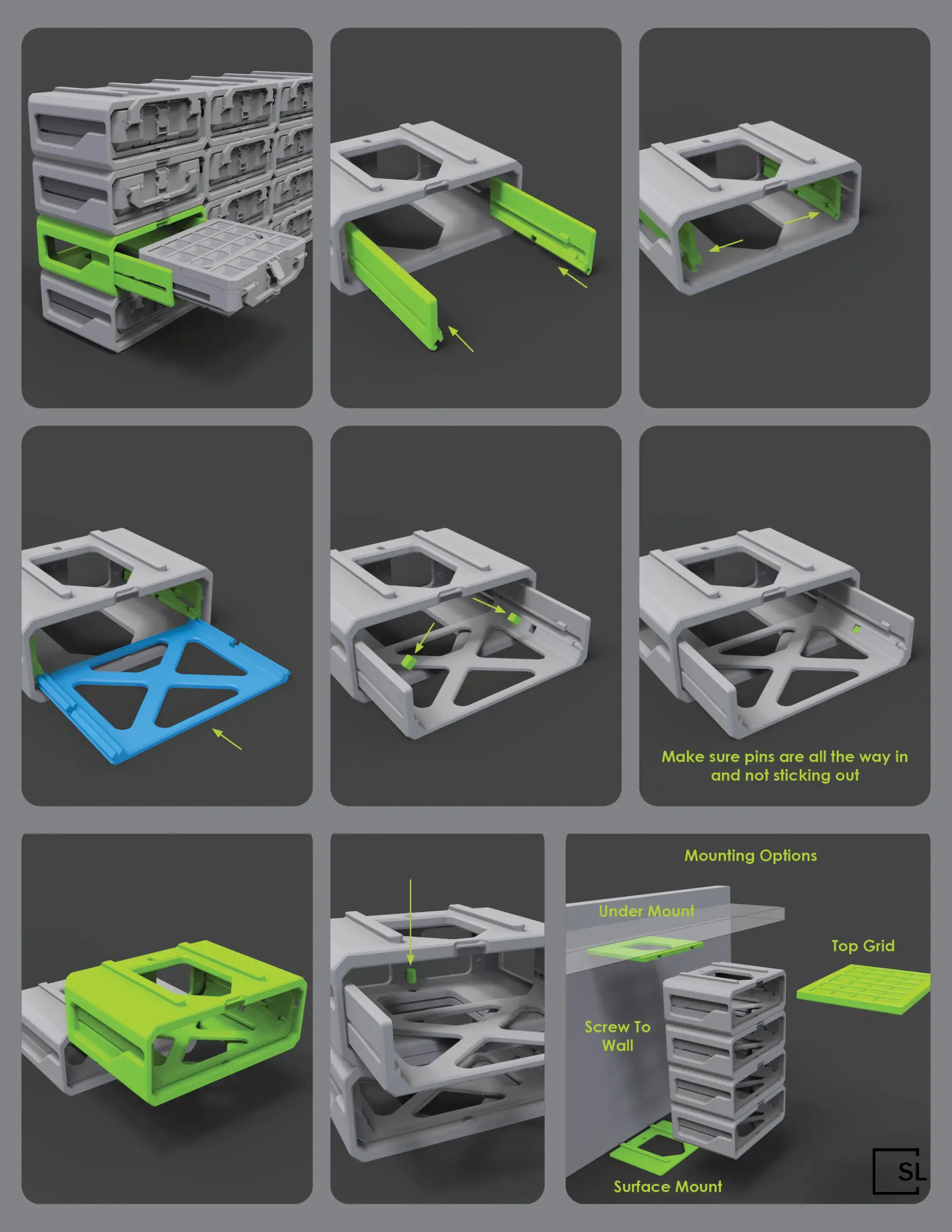 Make sure pins are all the way in and not sticking out

Mounting Options

Under Mount

Top Grid

Screw To Wall

Surface Mount

SL